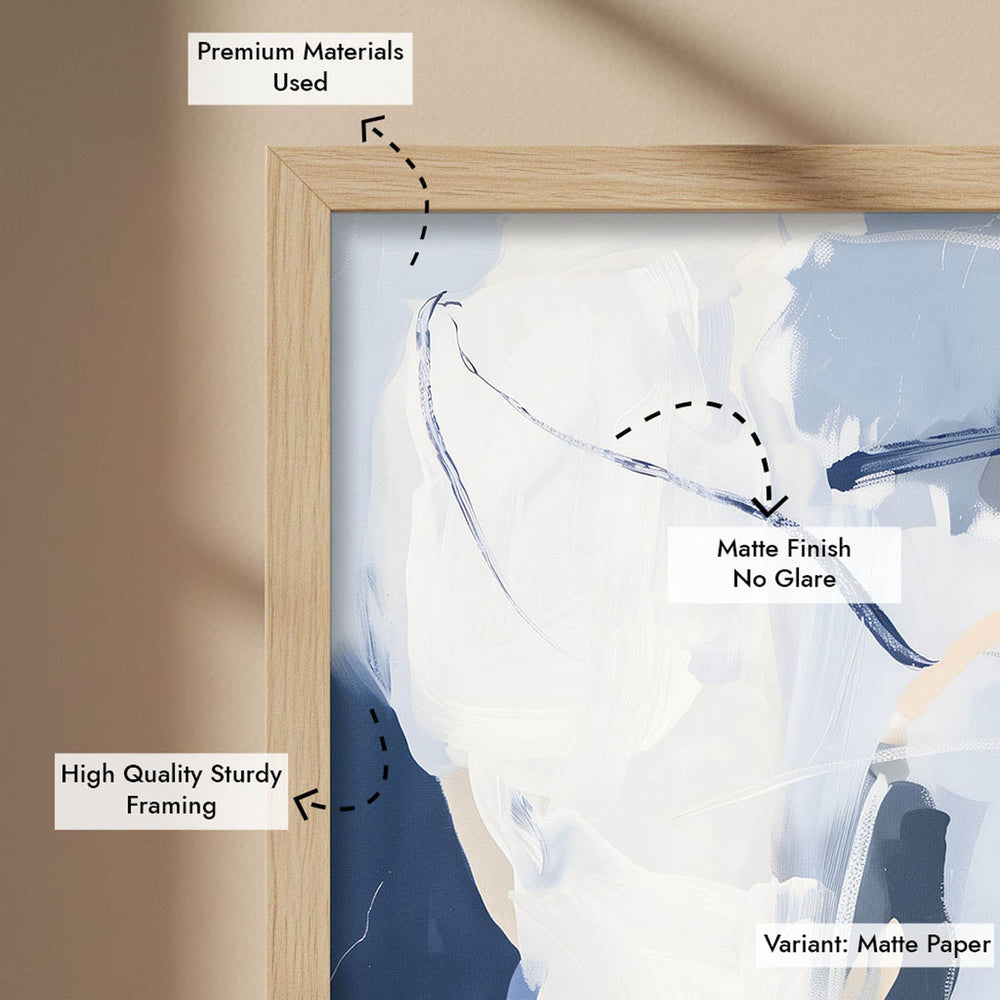 Premium Materials
Used

Matte Finish
No Glare

High Quality Sturdy
Framing

Variant: Matte Paper